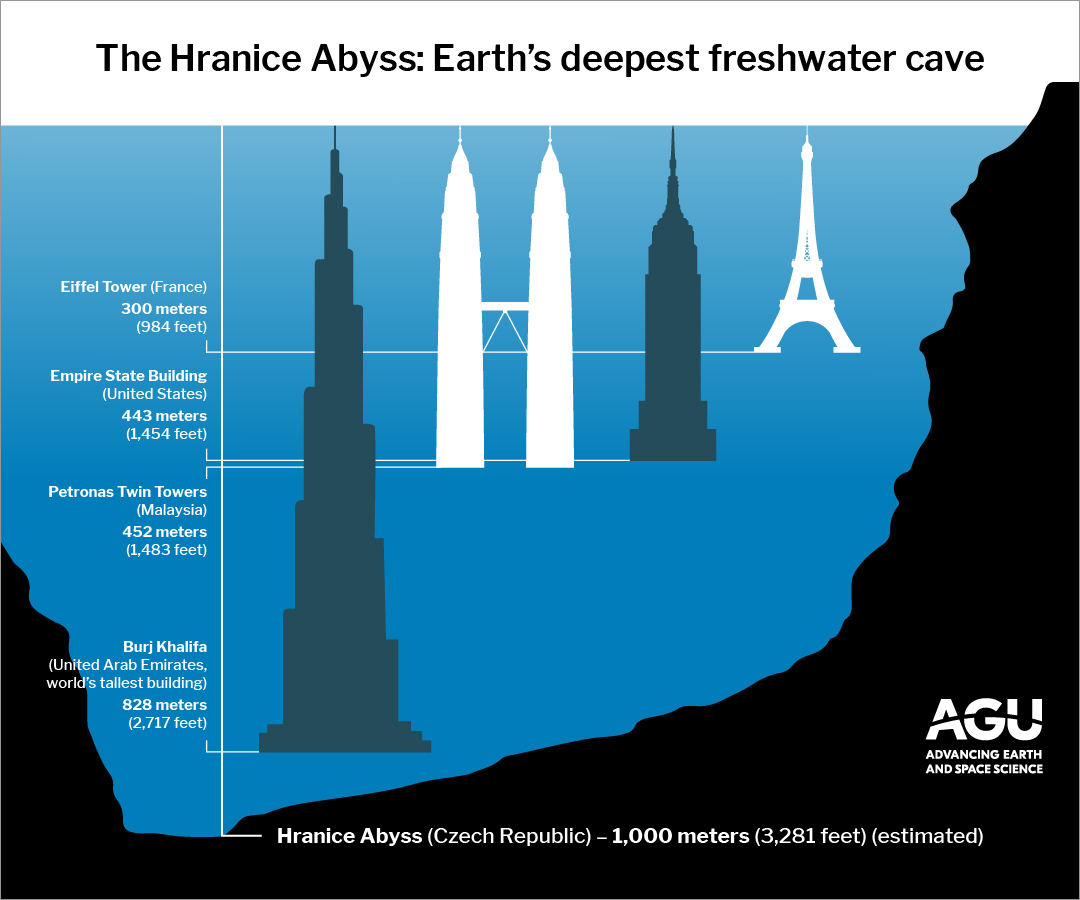 The Hranice Abyss: Earth's deepest freshwater cave

Eiffel Tower (France)
300 meters
(984 feet)

Empire State Building
(United States)
443 meters
(1,454 feet)

Petronas Twin Towers
(Malaysia)
452 meters
(1,483 feet)

Burj Khalifa
(United Arab Emirates, world's tallest building)
828 meters
(2,717 feet)

AGU
ADVANCING EARTH AND SPACE SCIENCE

Hranice Abyss (Czech Republic) – 1,000 meters (3,281 feet) (estimated)